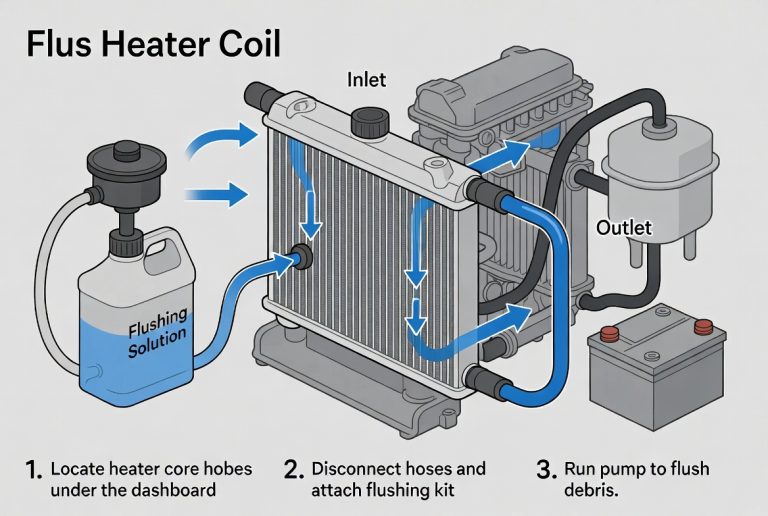 Flus Heater Coil

Inlet

Outlet

Flushing Solution

1. Locate heater core hobes under the dashboard

2. Disconnect hoses and attach flushing kit

3. Run pump to flush debris.