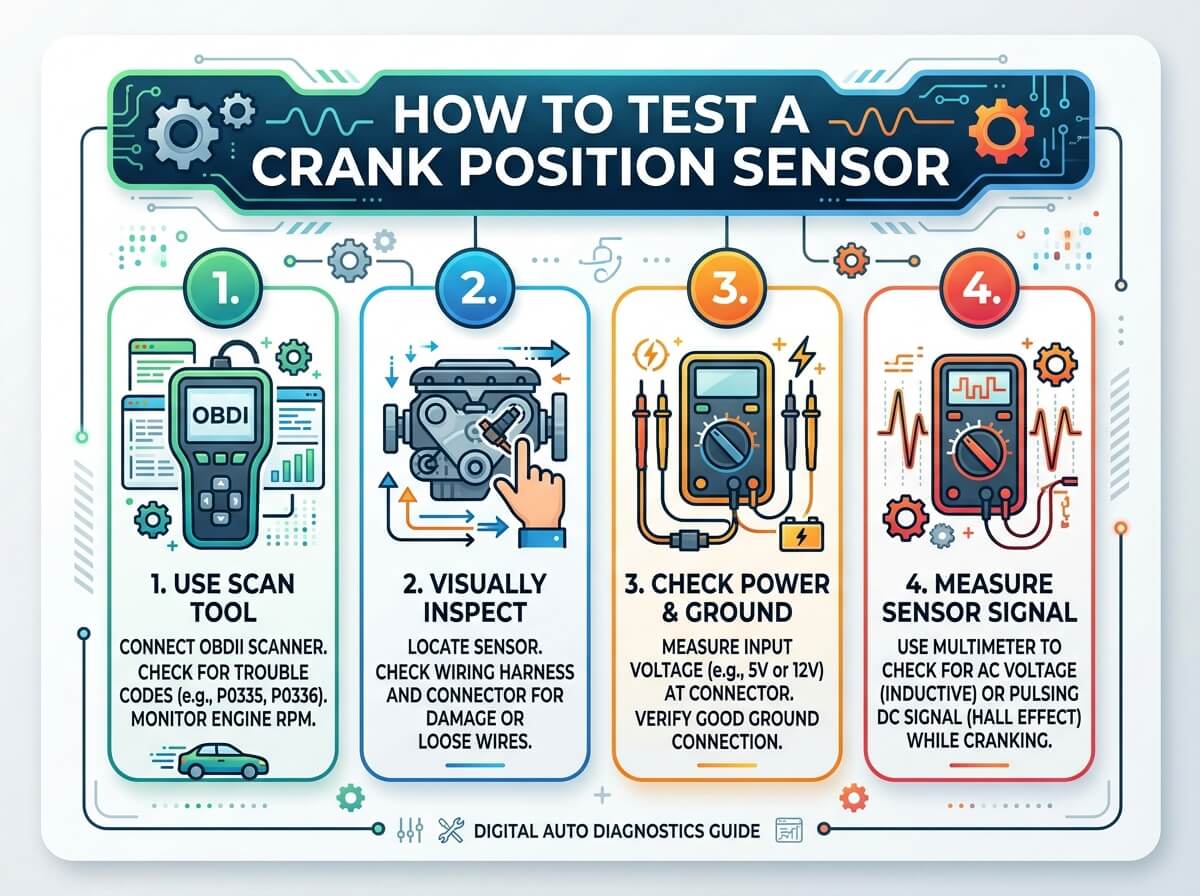 HOW TO TEST A CRANK POSITION SENSOR

1.

OBDI

1. USE SCAN TOOL

CONNECT OBDII SCANNER. CHECK FOR TROUBLE CODES (e.g., P0335, P0336). MONITOR ENGINE RPM.

2.

2. VISUALLY INSPECT

LOCATE SENSOR. CHECK WIRING HARNESS AND CONNECTOR FOR DAMAGE OR LOOSE WIRES.

3.

3. CHECK POWER & GROUND

MEASURE INPUT VOLTAGE (e.g., 5V or 12V) AT CONNECTOR. VERIFY GOOD GROUND CONNECTION.

4.

4. MEASURE SENSOR SIGNAL

USE MULTIMETER TO CHECK FOR AC VOLTAGE (INDUCTIVE) OR PULSING DC SIGNAL (HALL EFFECT) WHILE CRANKING.

DIGITAL AUTO DIAGNOSTICS GUIDE