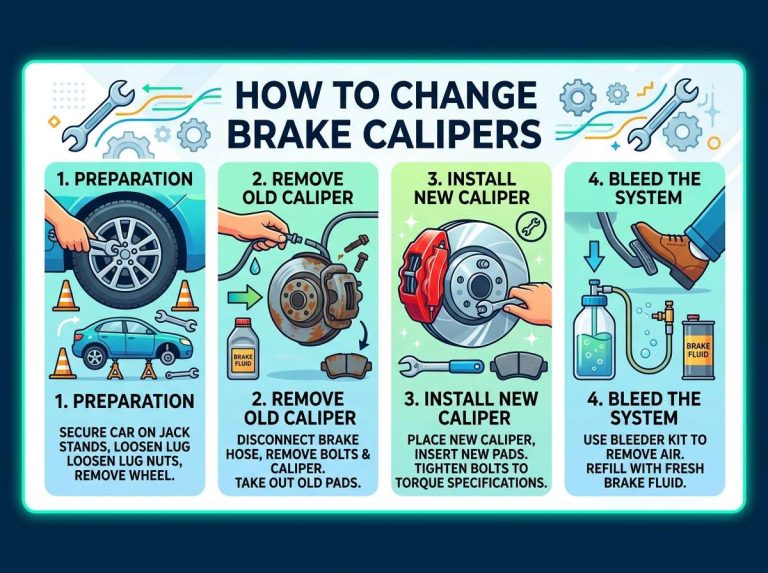 HOW TO CHANGE BRAKE CALIPERS

1. PREPARATION

1. PREPARATION

SECURE CAR ON JACK STANDS, LOOSEN LUG LOOSEN LUG NUTS, REMOVE WHEEL.

2. REMOVE OLD CALIPER

BRAKE FLUID

2. REMOVE OLD CALIPER

DISCONNECT BRAKE HOSE, REMOVE BOLTS & CALIPER. TAKE OUT OLD PADS.

3. INSTALL NEW CALIPER

3. INSTALL NEW CALIPER

PLACE NEW CALIPER, INSERT NEW PADS. TIGHTEN BOLTS TO TORQUE SPECIFICATIONS.

4. BLEED THE SYSTEM

BRAKE FLUID

4. BLEED THE SYSTEM

USE BLEEDER KIT TO REMOVE AIR. REFILL WITH FRESH BRAKE FLUID.