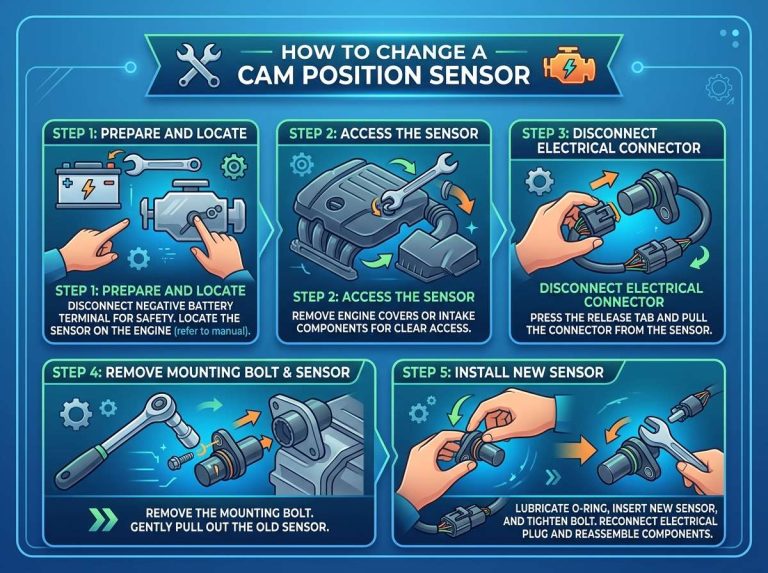 HOW TO CHANGE A CAM POSITION SENSOR

STEP 1: PREPARE AND LOCATE

STEP 1: PREPARE AND LOCATE
DISCONNECT NEGATIVE BATTERY TERMINAL FOR SAFETY. LOCATE THE SENSOR ON THE ENGINE (refer to manual).

STEP 2: ACCESS THE SENSOR

STEP 2: ACCESS THE SENSOR
REMOVE ENGINE COVERS OR INTAKE COMPONENTS FOR CLEAR ACCESS.

STEP 3: DISCONNECT ELECTRICAL CONNECTOR

DISCONNECT ELECTRICAL CONNECTOR
PRESS THE RELEASE TAB AND PULL THE CONNECTOR FROM THE SENSOR.

STEP 4: REMOVE MOUNTING BOLT & SENSOR

REMOVE THE MOUNTING BOLT. GENTLY PULL OUT THE OLD SENSOR.

STEP 5: INSTALL NEW SENSOR

LUBRICATE O-RING, INSERT NEW SENSOR, AND TIGHTEN BOLT. RECONNECT ELECTRICAL PLUG AND REASSEMBLE COMPONENTS.