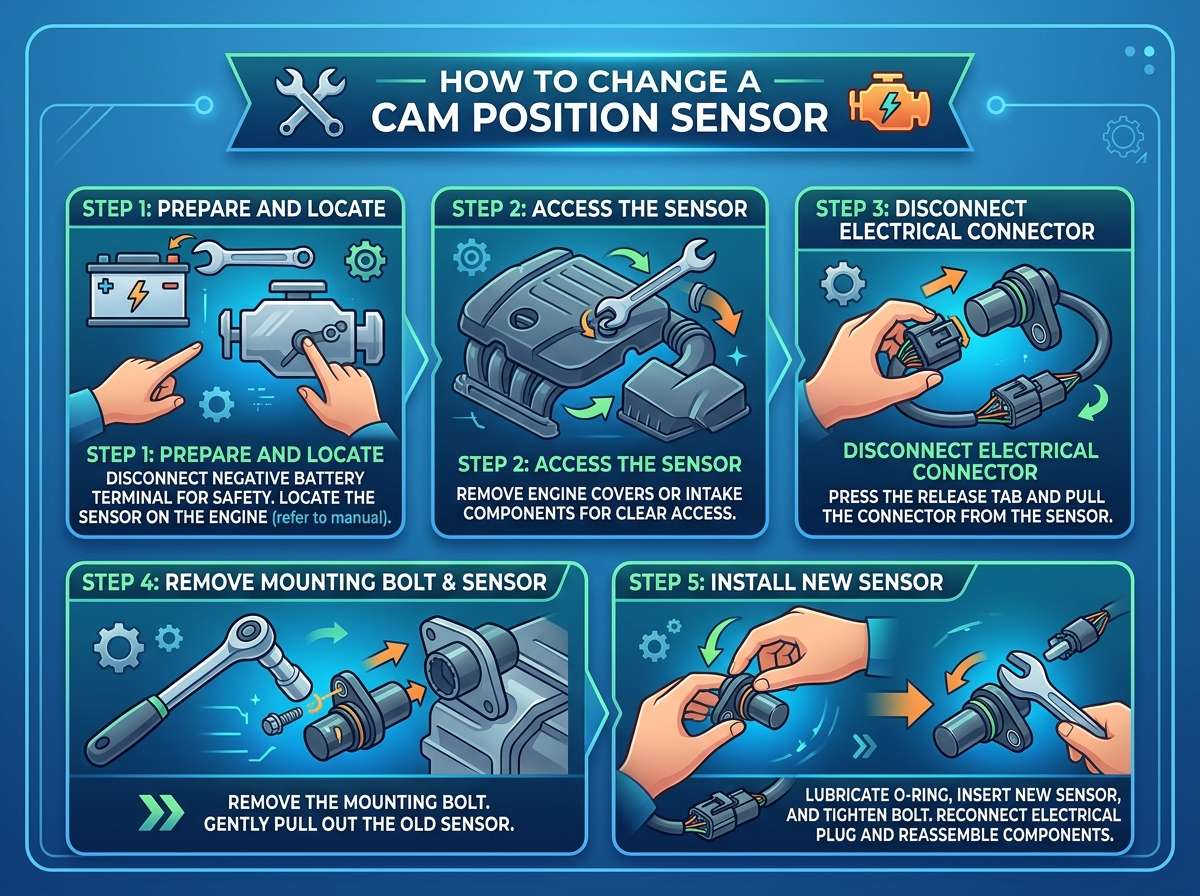 HOW TO CHANGE A CAM POSITION SENSOR

STEP 1: PREPARE AND LOCATE

STEP 1: PREPARE AND LOCATE
DISCONNECT NEGATIVE BATTERY TERMINAL FOR SAFETY. LOCATE THE SENSOR ON THE ENGINE (refer to manual).

STEP 2: ACCESS THE SENSOR

STEP 2: ACCESS THE SENSOR
REMOVE ENGINE COVERS OR INTAKE COMPONENTS FOR CLEAR ACCESS.

STEP 3: DISCONNECT ELECTRICAL CONNECTOR

DISCONNECT ELECTRICAL CONNECTOR
PRESS THE RELEASE TAB AND PULL THE CONNECTOR FROM THE SENSOR.

STEP 4: REMOVE MOUNTING BOLT & SENSOR

REMOVE THE MOUNTING BOLT. GENTLY PULL OUT THE OLD SENSOR.

STEP 5: INSTALL NEW SENSOR

LUBRICATE O-RING, INSERT NEW SENSOR, AND TIGHTEN BOLT. RECONNECT ELECTRICAL PLUG AND REASSEMBLE COMPONENTS.