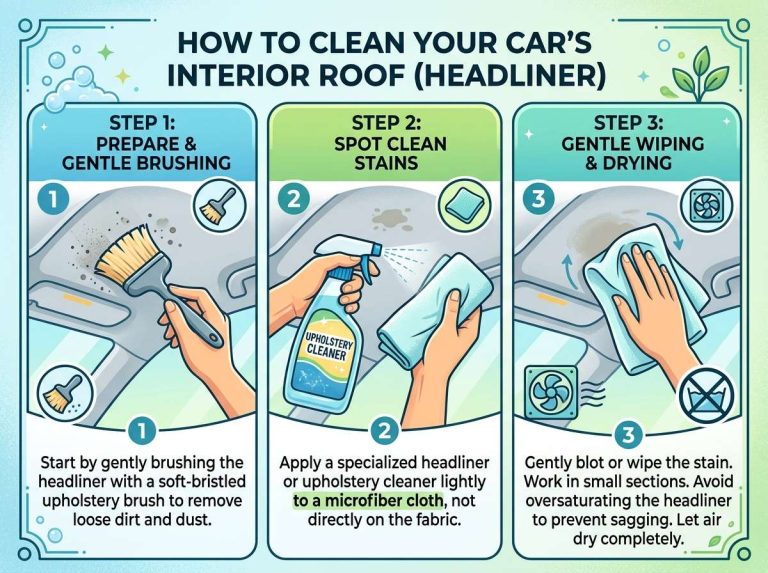 HOW TO CLEAN YOUR CAR'S INTERIOR ROOF (HEADLINER)

STEP 1: PREPARE & GENTLE BRUSHING

1

1

Start by gently brushing the headliner with a soft-bristled upholstery brush to remove loose dirt and dust.

STEP 2: SPOT CLEAN STAINS

2

UPHOLSTERY CLEANER

2

Apply a specialized headliner or upholstery cleaner lightly to a microfiber cloth, not directly on the fabric.

STEP 3: GENTLE WIPING & DRYING

3

3

Gently blot or wipe the stain. Work in small sections. Avoid oversaturating the headliner to prevent sagging. Let air dry completely.