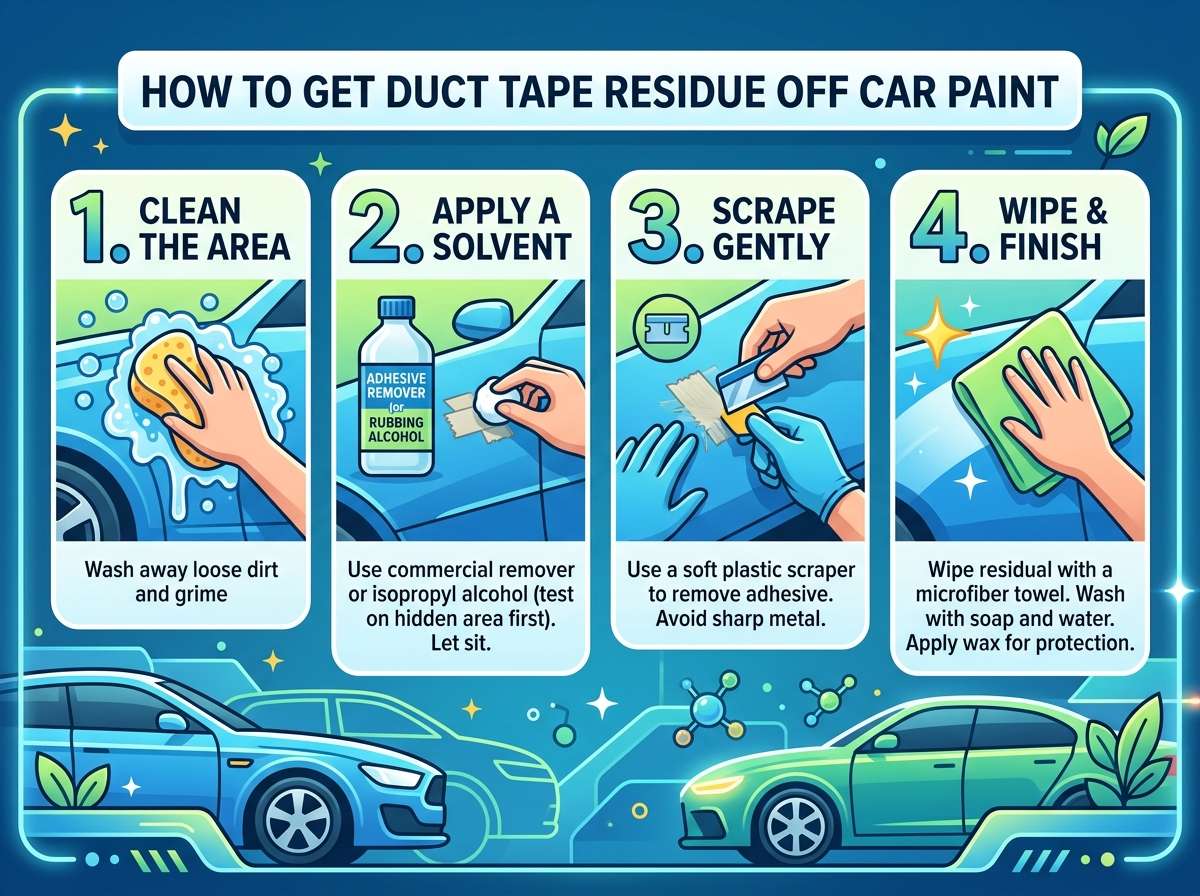 HOW TO GET DUCT TAPE RESIDUE OFF CAR PAINT

1. CLEAN THE AREA

Wash away loose dirt and grime

2. APPLY A SOLVENT

ADHESIVE REMOVER for RUBBING ALCOHOL

Use commercial remover or isopropyl alcohol (test on hidden area first). Let sit.

3. SCRAPE GENTLY

Use a soft plastic scraper to remove adhesive. Avoid sharp metal.

4. WIPE & FINISH

Wipe residual with a microfiber towel. Wash with soap and water. Apply wax for protection.