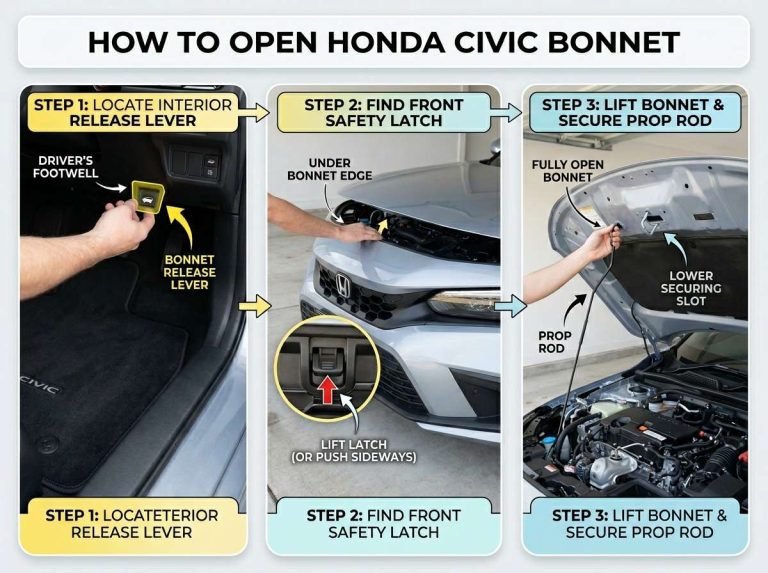 HOW TO OPEN HONDA CIVIC BONNET

STEP 1: LOCATE INTERIOR RELEASE LEVER

DRIVER'S FOOTWELL

BONNET RELEASE LEVER

CIVIC

STEP 1: LOCATETERIOR RELEASE LEVER

STEP 2: FIND FRONT SAFETY LATCH

UNDER BONNET EDGE

LIFT LATCH (OR PUSH SIDEWAYS)

STEP 2: FIND FRONT SAFETY LATCH

STEP 3: LIFT BONNET & SECURE PROP ROD

FULLY OPEN BONNET

LOWER SECURING SLOT

PROP ROD

STEP 3: LIFT BONNET & SECURE PROP ROD