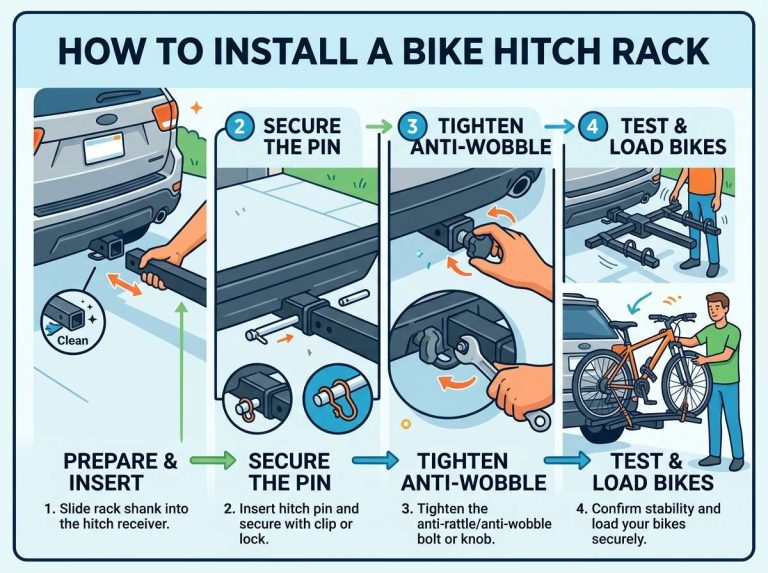 HOW TO INSTALL A BIKE HITCH RACK

2 SECURE THE PIN

3 TIGHTEN ANTI-WOBBLE

4 TEST & LOAD BIKES

Clean

PREPARE & INSERT

1. Slide rack shank into the hitch receiver.

SECURE THE PIN

2. Insert hitch pin and secure with clip or lock.

TIGHTEN ANTI-WOBBLE

3. Tighten the anti-rattle/anti-wobble bolt or knob.

TEST & LOAD BIKES

4. Confirm stability and load your bikes securely.