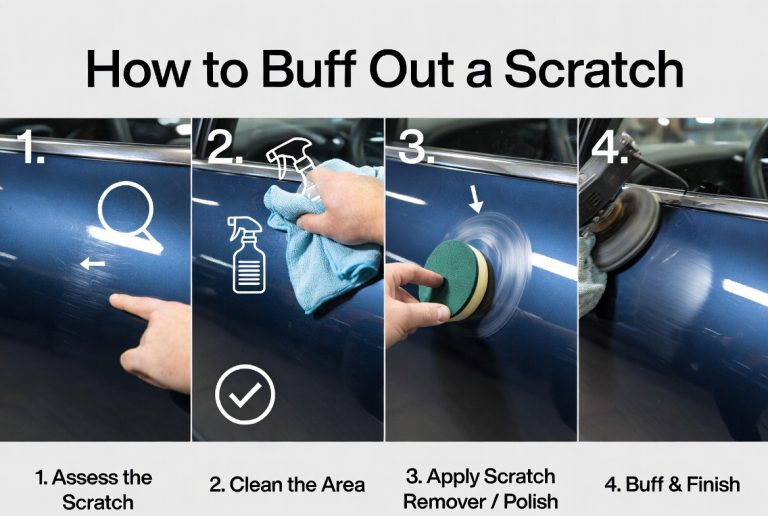 How to Buff Out a Scratch

1.

2.

3.

4.

1. Assess the Scratch

2. Clean the Area

3. Apply Scratch Remover / Polish

4. Buff & Finish