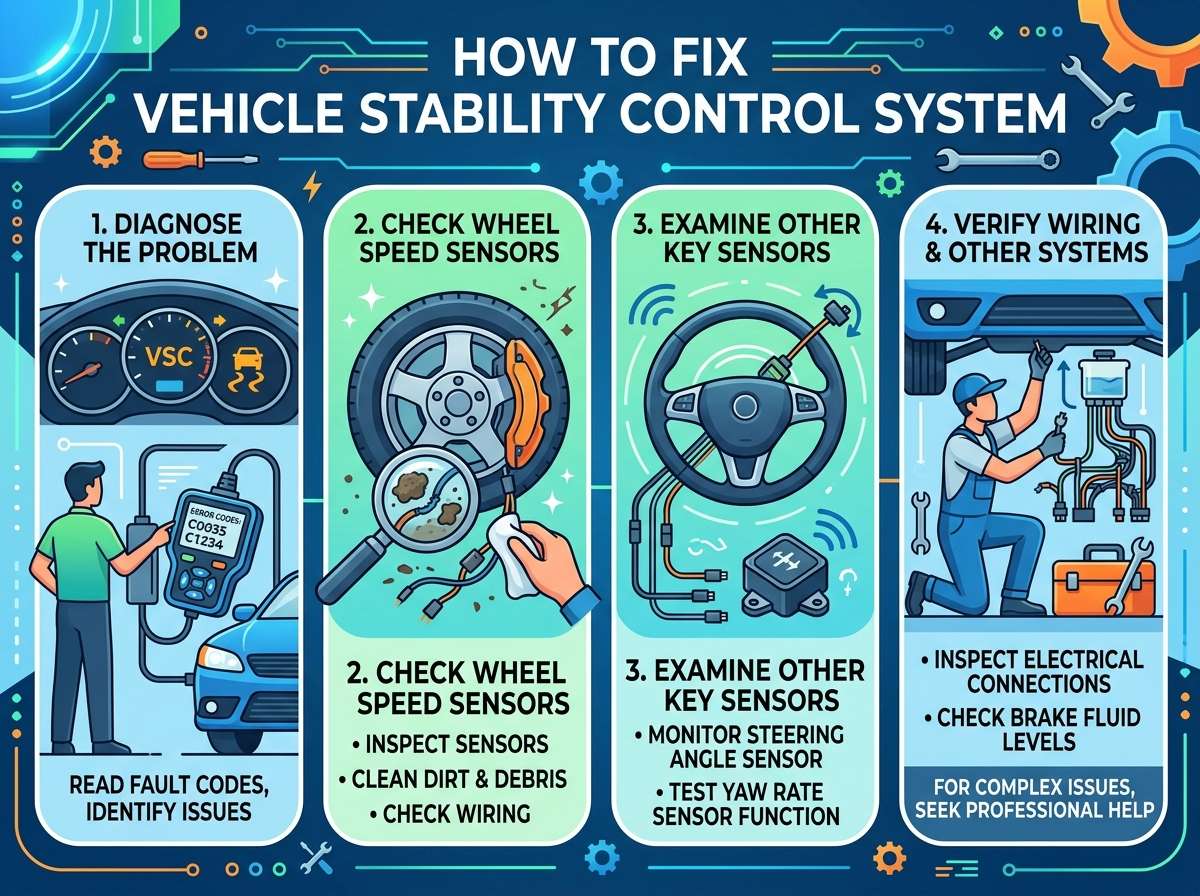 HOW TO FIX
VEHICLE STABILITY CONTROL SYSTEM

1. DIAGNOSE THE PROBLEM

VSC

EROR CODES:
C0035
C1234

READ FAULT CODES, IDENTIFY ISSUES

2. CHECK WHEEL SPEED SENSORS

2. CHECK WHEEL SPEED SENSORS
• INSPECT SENSORS
• CLEAN DIRT & DEBRIS
• CHECK WIRING

3. EXAMINE OTHER KEY SENSORS

3. EXAMINE OTHER KEY SENSORS
• MONITOR STEERING ANGLE SENSOR
• TEST YAW RATE SENSOR FUNCTION

4. VERIFY WIRING & OTHER SYSTEMS

• INSPECT ELECTRICAL CONNECTIONS
• CHECK BRAKE FLUID LEVELS

FOR COMPLEX ISSUES, SEEK PROFESSIONAL HELP