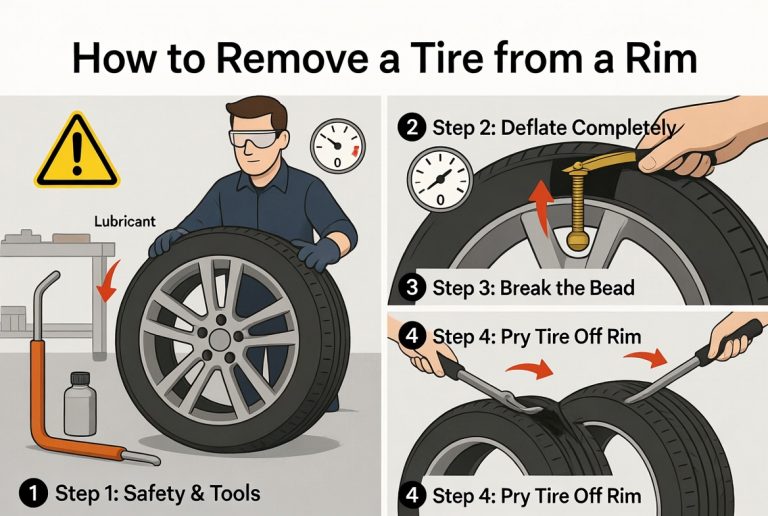 How to Remove a Tire from a Rim

Lubricant

0

1 Step 1: Safety & Tools

2 Step 2: Deflate Completely

0

3 Step 3: Break the Bead

4 Step 4: Pry Tire Off Rim

4 Step 4: Pry Tire Off Rim